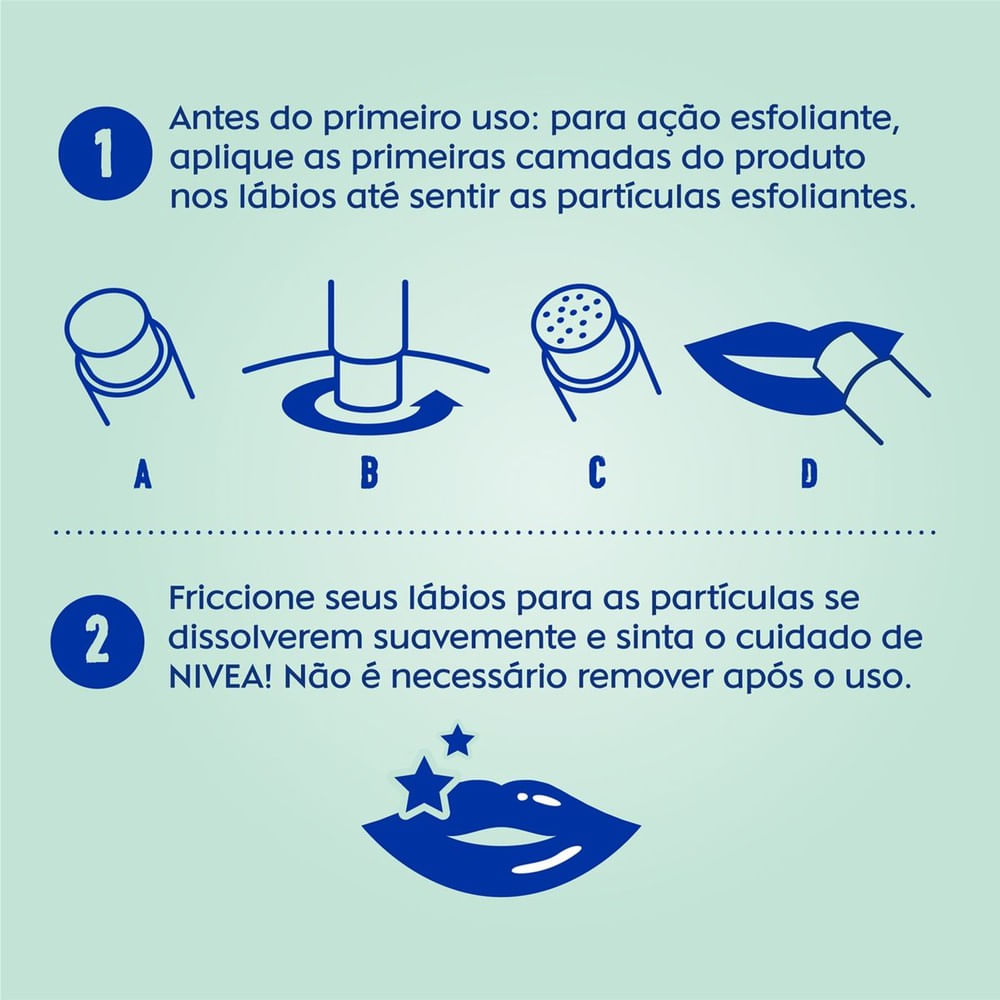 1

Antes do primeiro uso: para ação esfoliante, aplique as primeiras camadas do produto nos lábios até sentir as partículas esfoliantes.

A

B

C

D

2

Friccione seus lábios para as partículas se dissolverem suavemente e sinta o cuidado de NIVEA! Não é necessário remover após o uso.